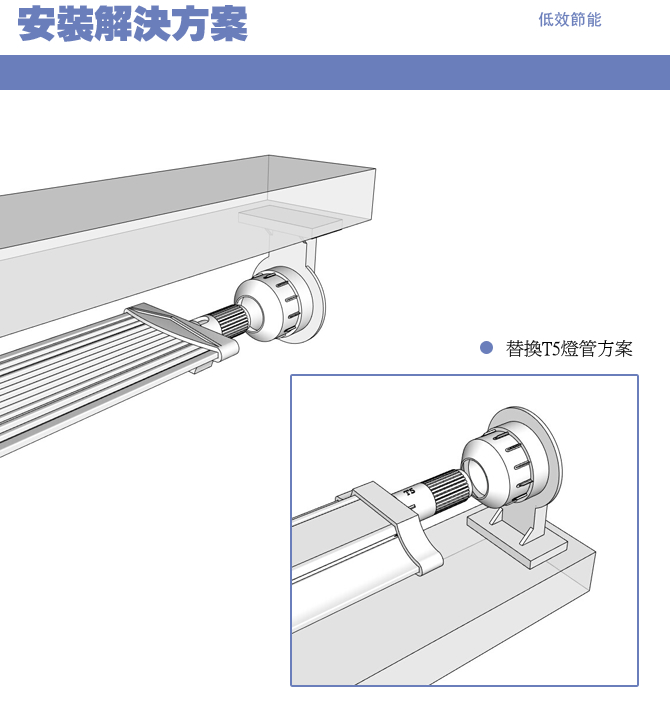 安裝解決方案

低效節能

替換T5燈管方案

T5