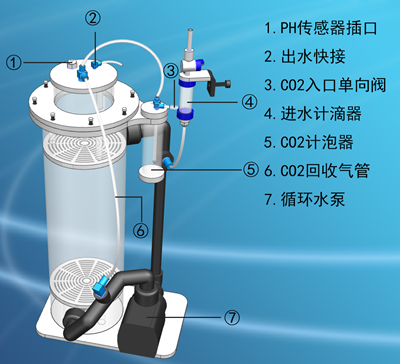 ②
①
③
④
⑤
⑥
⑦

1. PH传感器插口
2. 出水快接
3. CO2入口单向阀
4. 进水计滴器
5. CO2计泡器
6. CO2回收气管
7. 循环水泵