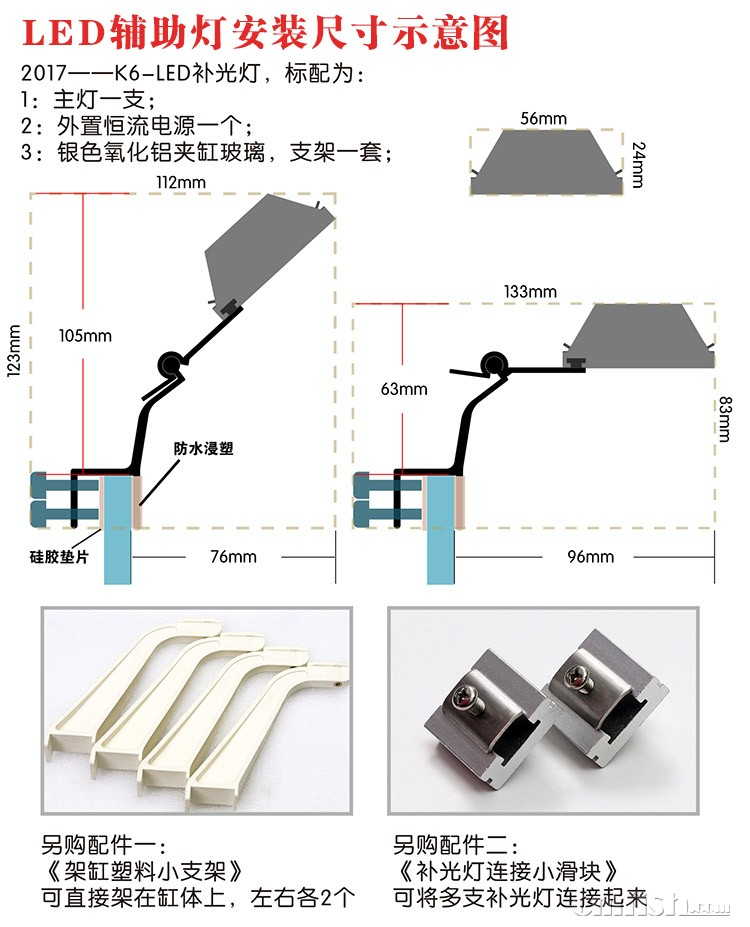 LED辅助灯安装尺寸示意图

2017——K6-LED补光灯，标配为：
1：主灯一支；
2：外置恒流电源一个；
3：银色氧化铝夹缸玻璃，支架一套；

56mm
24mm

112mm
123mm
105mm
防水浸塑
硅胶垫片
76mm

133mm
63mm
83mm
96mm

另购配件一：
《架缸塑料小支架》
可直接架在缸体上，左右各2个

另购配件二：
《补光灯连接小滑块》
可将多支补光灯连接起来