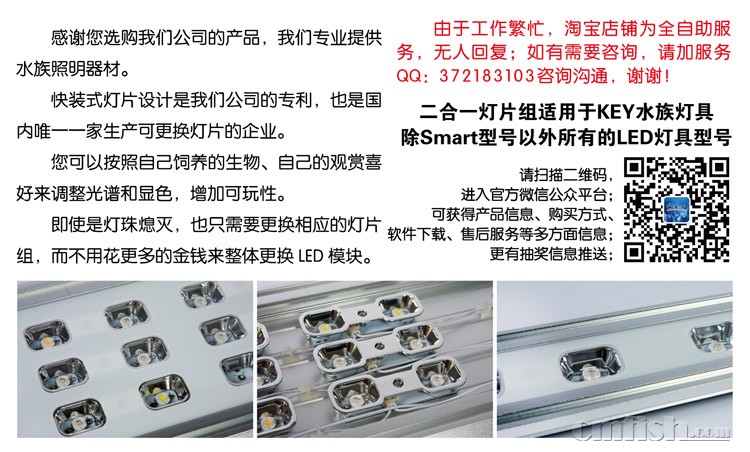 感谢您选购我们公司的产品，我们专业提供水族照明器材。

快装式灯片设计是我们公司的专利，也是国内唯一一家生产可更换灯片的企业。

您可以按照自己饲养的生物、自己的观赏喜好来调整光谱和显色，增加可玩性。

即使是灯珠熄灭，也只需要更换相应的灯片组，而不用花更多的金钱来整体更换 LED 模块。

由于工作繁忙，淘宝店铺为全自助服务，无人回复；如有需要咨询，请加服务QQ：372183103咨询沟通，谢谢！

二合一灯片组适用于KEY水族灯具
除Smart型号以外所有的LED灯具型号

请扫描二维码，
进入官方微信公众平台；
可获得产品信息、购买方式、
软件下载、售后服务等多方面信息；
更有抽奖信息推送；

cnfish.com