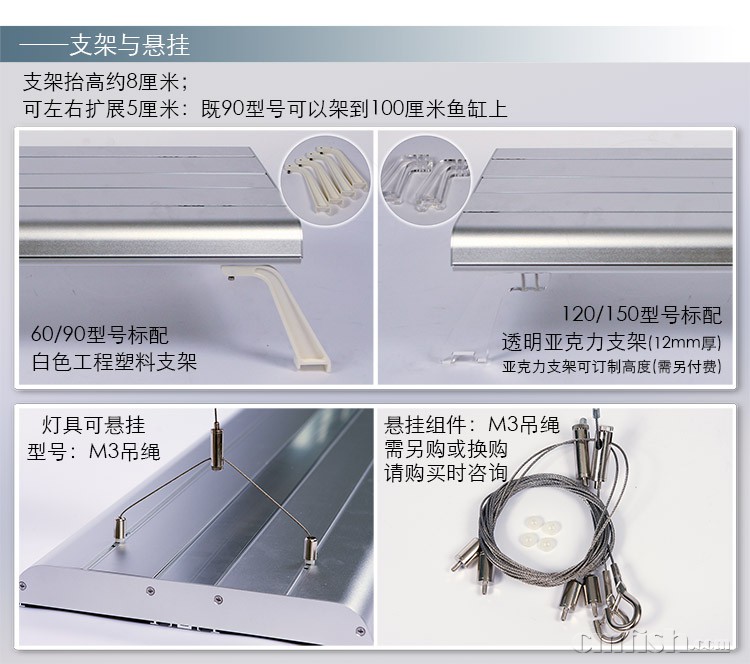 ——支架与悬挂

支架抬高约8厘米；
可左右扩展5厘米：既90型号可以架到100厘米鱼缸上

60/90型号标配
白色工程塑料支架

120/150型号标配
透明亚克力支架(12mm厚)
亚克力支架可订制高度(需另付费)

灯具可悬挂
型号：M3吊绳

悬挂组件：M3吊绳
需另购或换购
请购买时咨询

cnfish.com