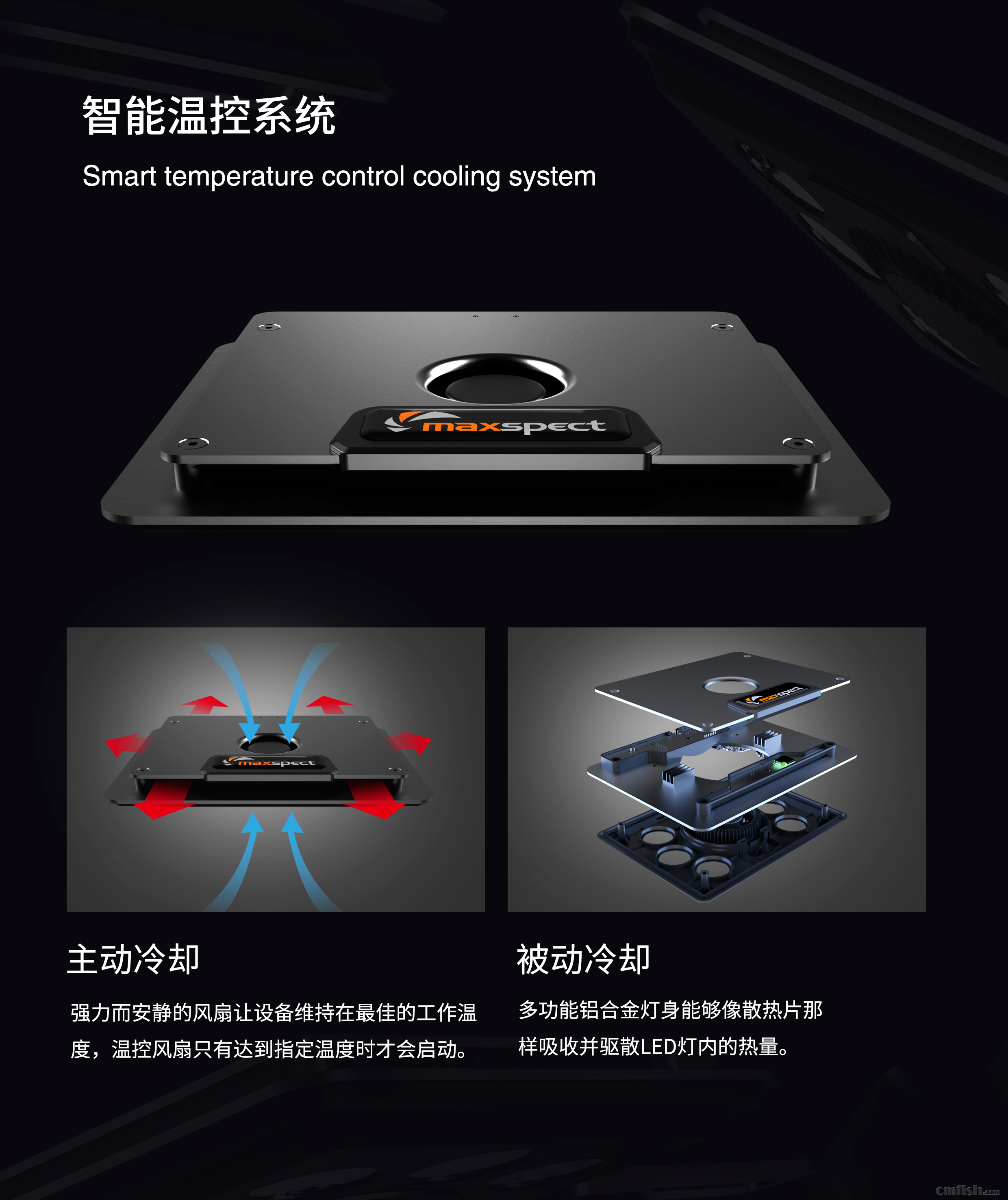 智能温控系统

Smart temperature control cooling system

maxspect

maxspect

maxspect

主动冷却

强力而安静的风扇让设备维持在最佳的工作温度，温控风扇只有达到指定温度时才会启动。

被动冷却

多功能铝合金灯身能够像散热片那样吸收并驱散LED灯内的热量。

cmfish.com