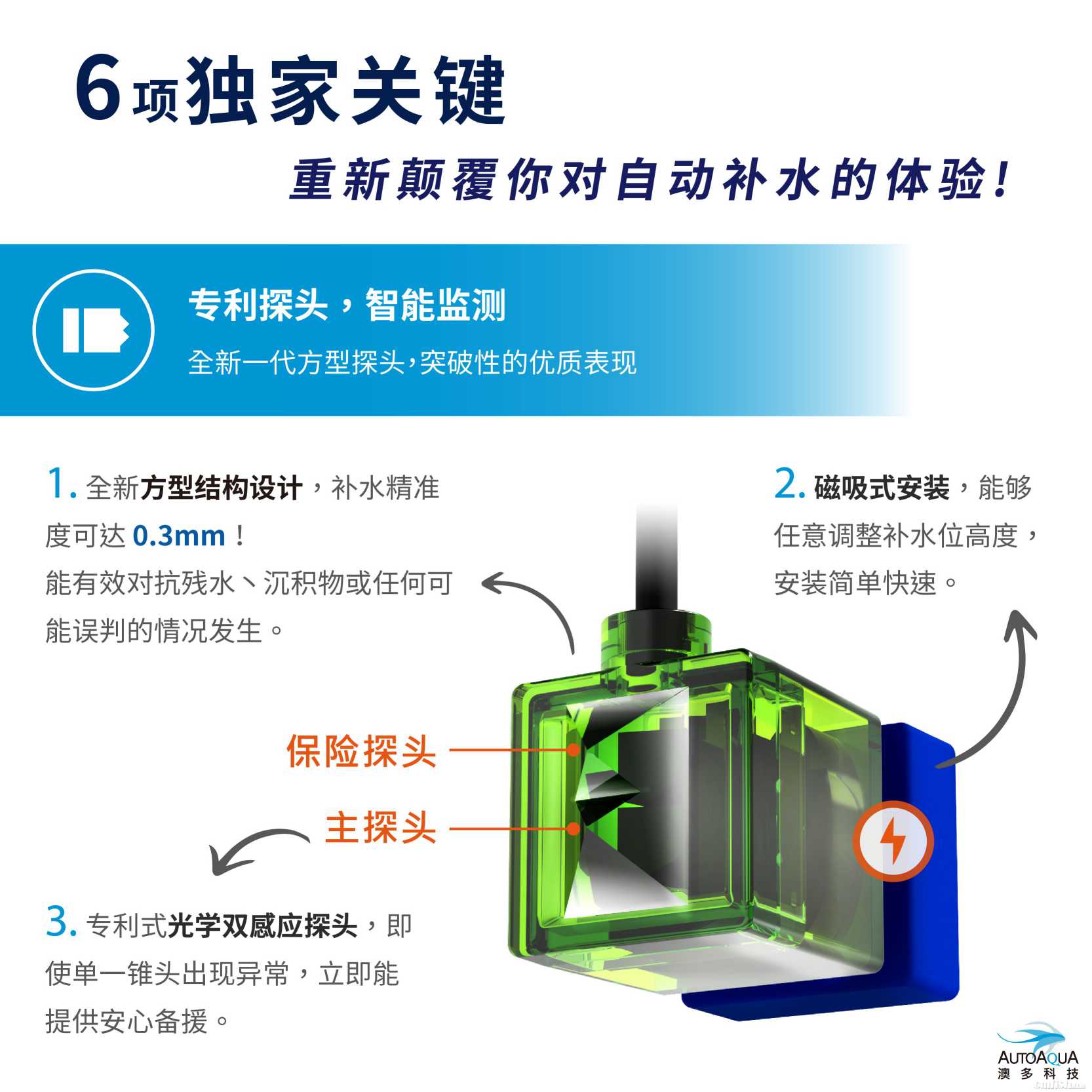 6项独家关键

重新颠覆你对自动补水的体验！

专利探头，智能监测

全新一代方型探头，突破性的优质表现

1. 全新方型结构设计，补水精准度可达 0.3mm！
能有效对抗残水、沉积物或任何可能误判的情况发生。

2. 磁吸式安装，能够任意调整补水位高度，安装简单快速。

保险探头

主探头

3. 专利式光学双感应探头，即使单一锥头出现异常，立即能提供安心备援。

AUTOAQUA
澳多科技