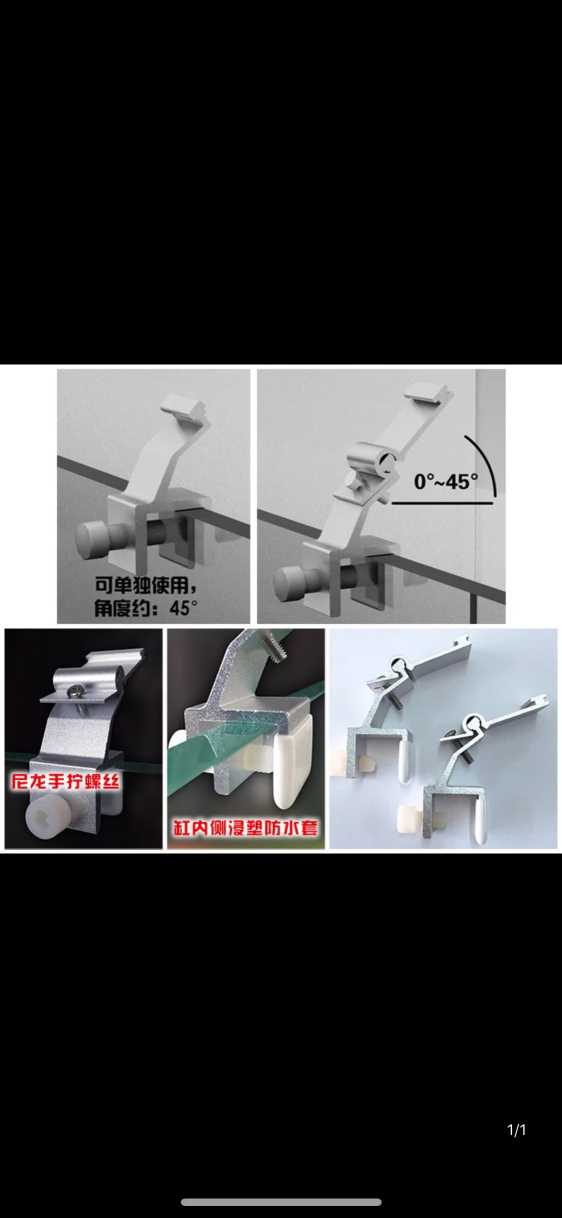 可单独使用，
角度约：45°

0°~45°

尼龙手拧螺丝

缸内侧浸塑防水套

1/1