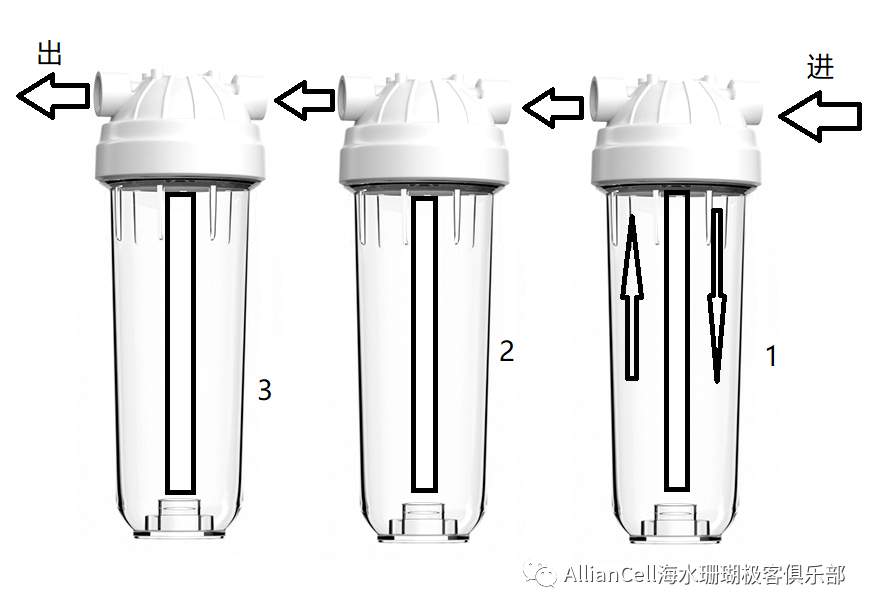 出

进

3

2

1

AllianCell海水珊瑚极客俱乐部