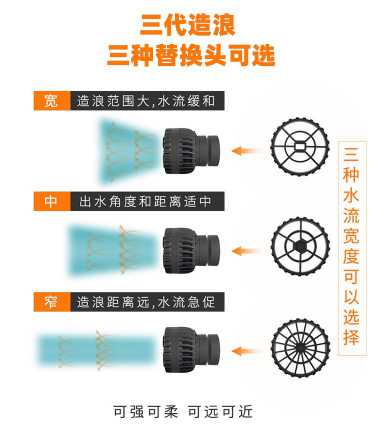 三代造浪
三种替换头可选

宽 造浪范围大,水流缓和

中 出水角度和距离适中

窄 造浪距离远,水流急促

三种水流宽度可以选择

可强可柔 可远可近