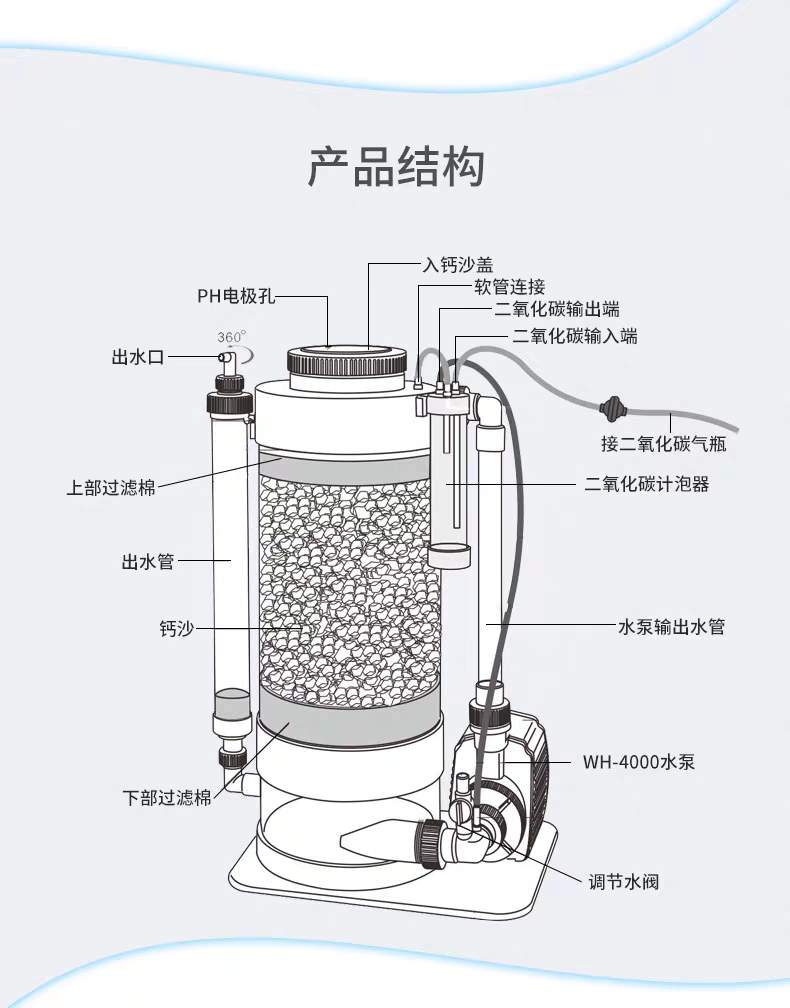 产品结构

入钙沙盖
PH电极孔
软管连接
二氧化碳输出端
二氧化碳输入端
360°
出水口
接二氧化碳气瓶
上部过滤棉
二氧化碳计泡器
出水管
钙沙
水泵输出水管
WH-4000水泵
下部过滤棉
调节水阀