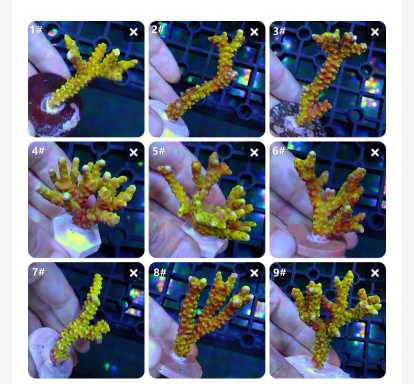 1#
×
2#
×
3#
×
4#
×
5#
×
6#
×
7#
×
8#
×
9#
×